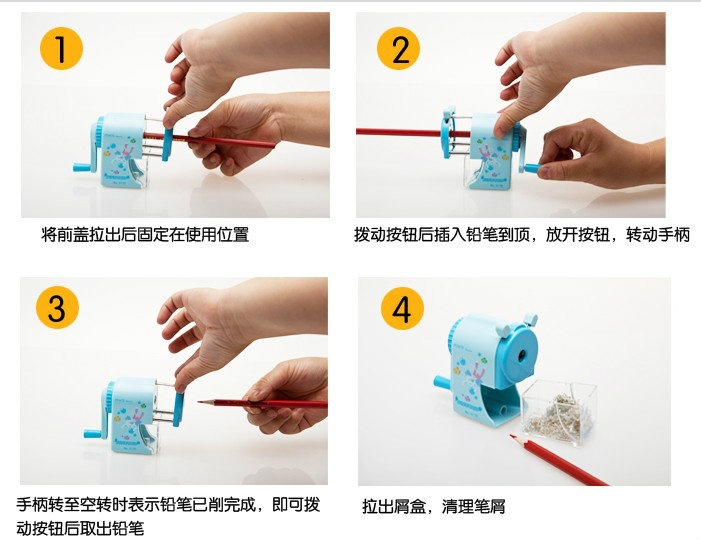 1

将前盖拉出后固定在使用位置

2

拨动按钮后插入铅笔到顶，放开按钮，转动手柄

3

手柄转至空转时表示铅笔已削完成，即可拨动按钮后取出铅笔

4

拉出屑盒，清理笔屑